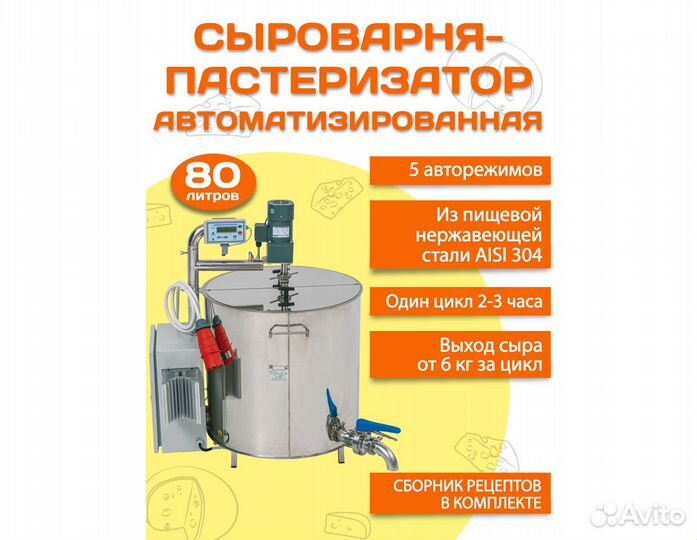 СЫРОВАРНЯ-ПАСТЕРИЗАТОР АВТОМАТИЗИРОВАННАЯ

80 литров

5 авторежимов

Из пищевой нержавеющей стали AISI 304

Один цикл 2-3 часа

Выход сыра от 6 кг за цикл

СБОРНИК РЕЦЕПТОВ В КОМПЛЕКТЕ

Avito