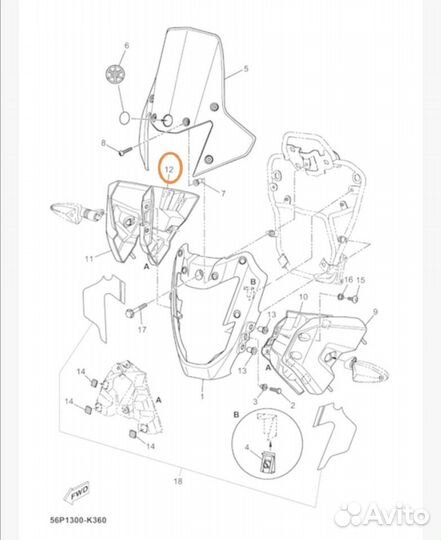 6
5
8
12
7
11
A
B
16
15
10
9
17
13
13
A
14
14
A
1
3
2
B
4
14
18
FWD
56P1300-K360
Avito