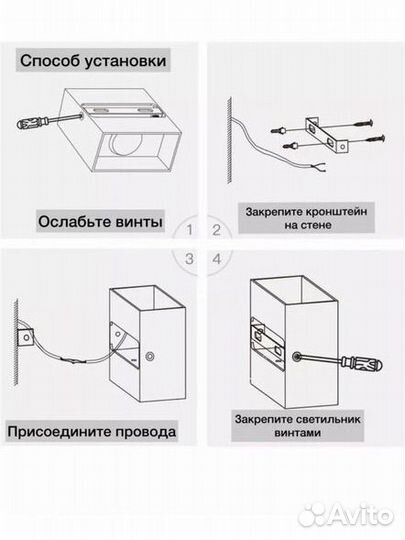 Способ установки

Ослабьте винты

Закрепите кронштейн на стене

1 2
3 4

Присоедините провода

Закрепите светильник винтами

Avito