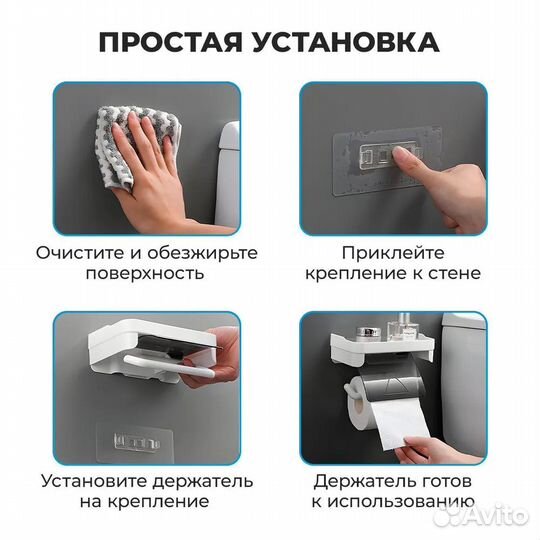 ПРОСТАЯ УСТАНОВКА

Очистите и обезжирьте поверхность

Приклейте крепление к стене

Установите держатель на крепление

Держатель готов к использованию

Avito