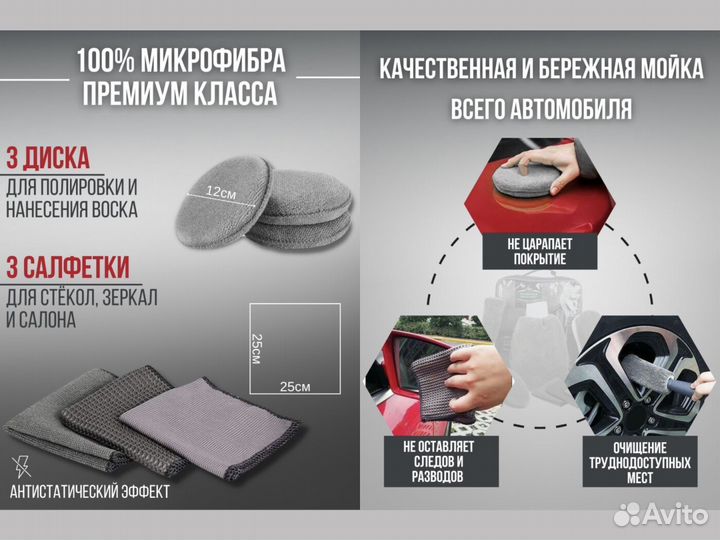 100% МИКРОФИБРА ПРЕМИУМ КЛАССА

3 ДИСКА
ДЛЯ ПОЛИРОВКИ И НАНЕСЕНИЯ ВОСКА

12см

3 САЛФЕТКИ
ДЛЯ СТЁКОЛ, ЗЕРКАЛ И САЛОНА

25см

25см

АНТИСТАТИЧЕСКИЙ ЭФФЕКТ

КАЧЕСТВЕННАЯ И БЕРЕЖНАЯ МОЙКА ВСЕГО АВТОМОБИЛЯ

НЕ ЦАРАПАЕТ ПОКРЫТИЕ

НЕ ОСТАВЛЯЕТ СЛЕДОВ И РАЗВОДОВ

ОЧИЩЕНИЕ ТРУДНОДОСТУПНЫХ МЕСТ

Avito