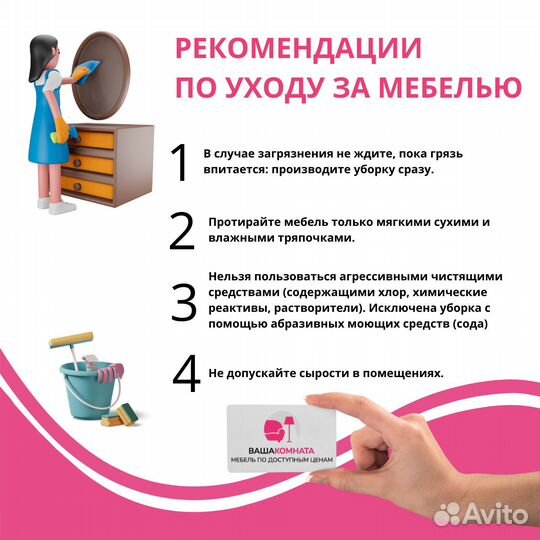 РЕКОМЕНДАЦИИ ПО УХОДУ ЗА МЕБЕЛЬЮ

1 В случае загрязнения не ждите, пока грязь впитается: производите уборку сразу.

2 Протирайте мебель только мягкими сухими и влажными тряпочками.

3 Нельзя пользоваться агрессивными чистящими средствами (содержащими хлор, химические реактивы, растворители). Исключена уборка с помощью абразивных моющих средств (сода)

4 Не допускайте сырости в помещениях.

ВАШАКОМНАТА
МЕБЕЛЬ ПО ДОСТУПНЫМ ЦЕНАМ

Avito