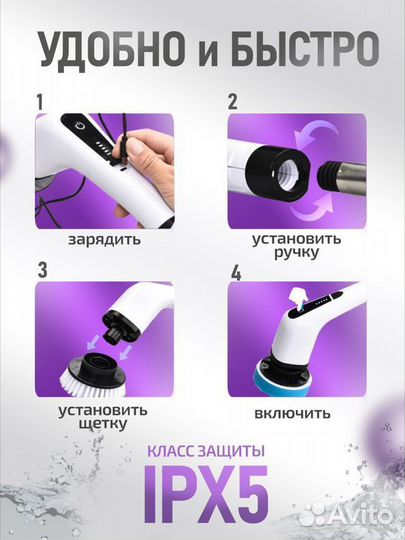 УДОБНО и БЫСТРО

1

зарядить

2

установить ручку

3

установить щетку

4

включить

КЛАСС ЗАЩИТЫ

IPX5

Avito