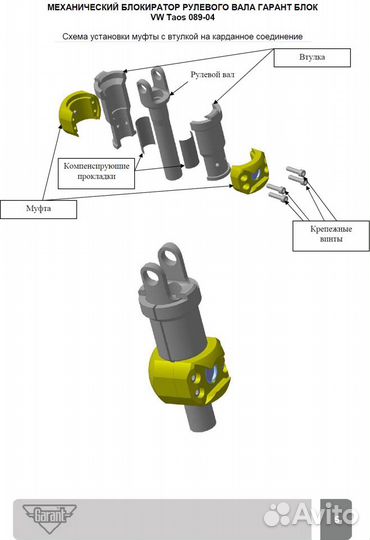 МЕХАНИЧЕСКИЙ БЛОКИРАТОР РУЛЕВОГО ВАЛА ГАРАНТ БЛОК
VW Taos 089-04

Схема установки муфты с втулкой на карданное соединение

Втулка

Рулевой вал

Компенсирующие прокладки

Муфта

Крепежные винты

Garant

Avito

5