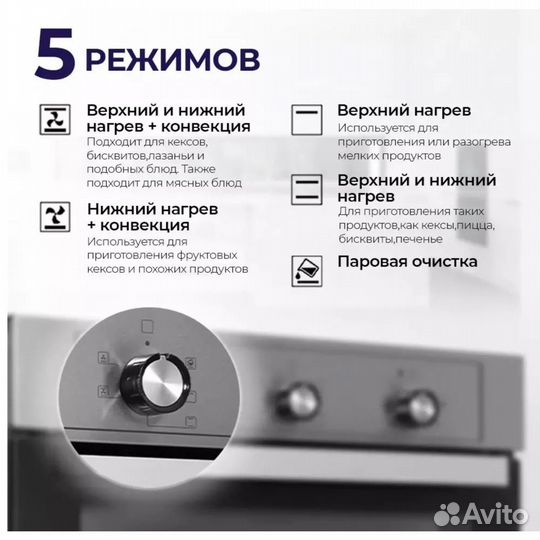 5 РЕЖИМОВ

Верхний и нижний нагрев + конвекция
Подходит для кексов, бисквитов,лазаньи и подобных блюд. Также подходит для мясных блюд

Нижний нагрев + конвекция
Используется для приготовления фруктовых кексов и похожих продуктов

Верхний нагрев
Используется для приготовления или разогрева мелких продуктов

Верхний и нижний нагрев
Для приготовления таких продуктов,как кексы,пицца, бисквиты,печенье

Паровая очистка

Avito