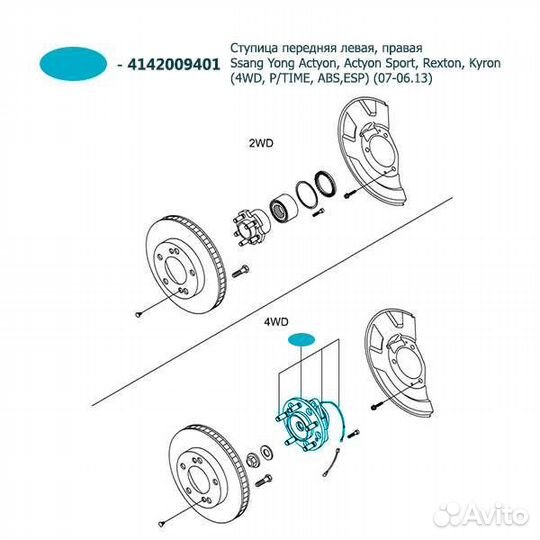 - 4142009401

Ступица передняя левая, правая
Ssang Yong Actyon, Actyon Sport, Rexton, Kyron
(4WD, P/TIME, ABS,ESP) (07-06.13)

2WD

4WD

Avito