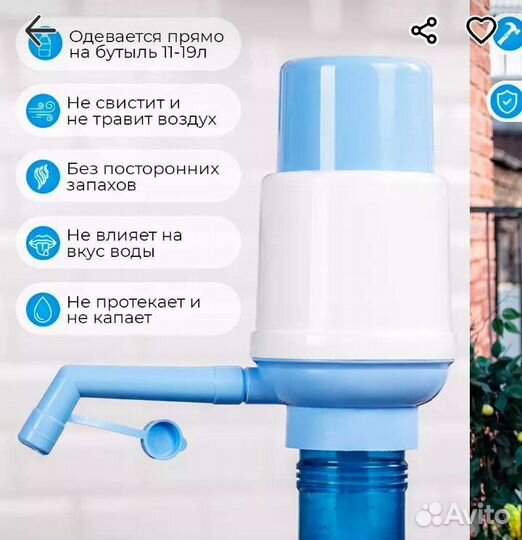 Одевается прямо на бутыль 11-19л

Не свистит и не травит воздух

Без посторонних запахов

Не влияет на вкус воды

Не протекает и не капает

Avito