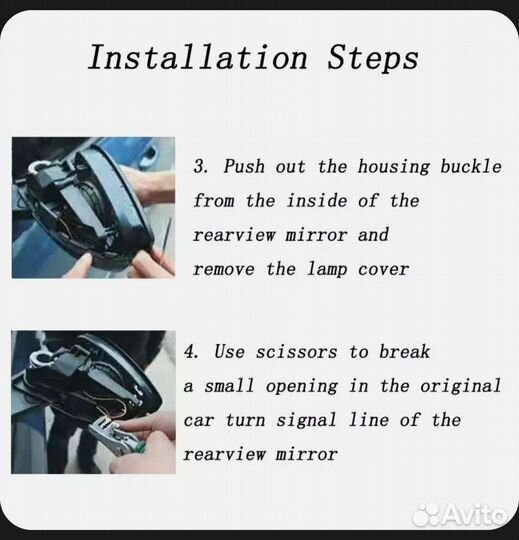 Installation Steps

3. Push out the housing buckle from the inside of the rearview mirror and remove the lamp cover

4. Use scissors to break a small opening in the original car turn signal line of the rearview mirror

Avito