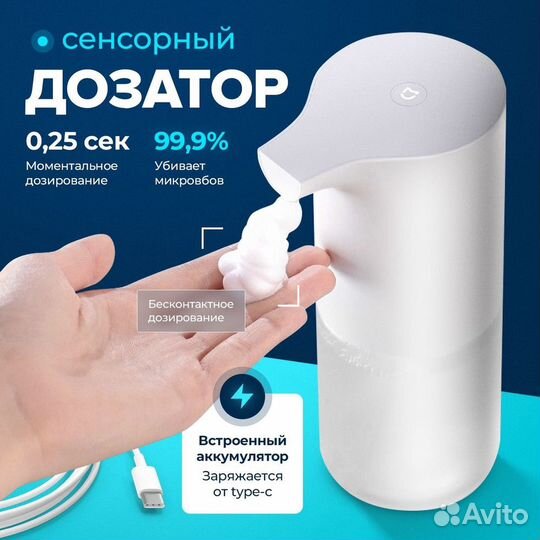 сенсорный
ДОЗАТОР

0,25 сек
Моментальное дозирование

99,9%
Убивает микровбов

Бесконтактное дозирование

Встроенный аккумулятор
Заряжается от type-c

Avito