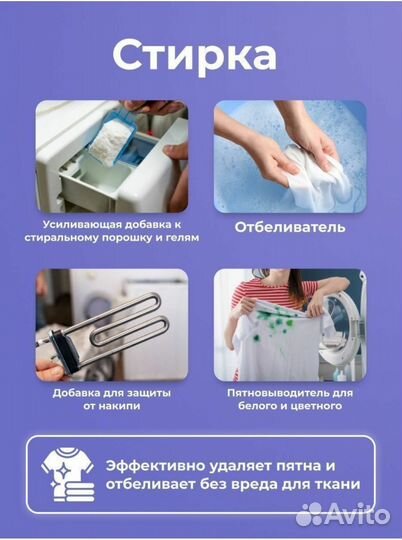 Стирка

Усиливающая добавка к стиральному порошку и гелям

Отбеливатель

Добавка для защиты от накипи

Пятновыводитель для белого и цветного

Эффективно удаляет пятна и отбеливает без вреда для ткани

Avito