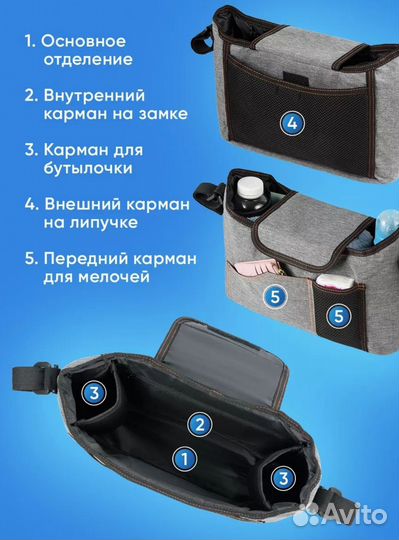 1. Основное отделение

2. Внутренний карман на замке

3. Карман для бутылочки

4. Внешний карман на липучке

5. Передний карман для мелочей

4

5

5

3

2

1

3

Avito