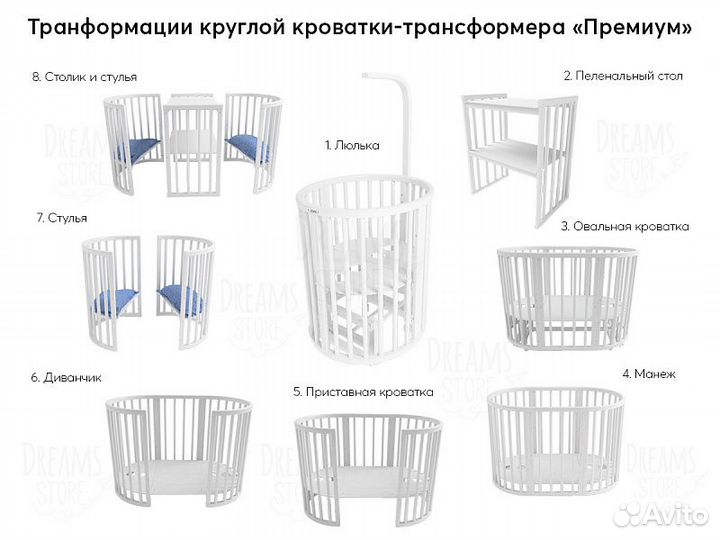 Транформации круглой кроватки-трансформера «Премиум»

8. Столик и стулья

1. Люлька

2. Пеленальный стол

7. Стулья

3. Овальная кроватка

6. Диванчик

5. Приставная кроватка

4. Манеж

DREAMS STORE

Avito