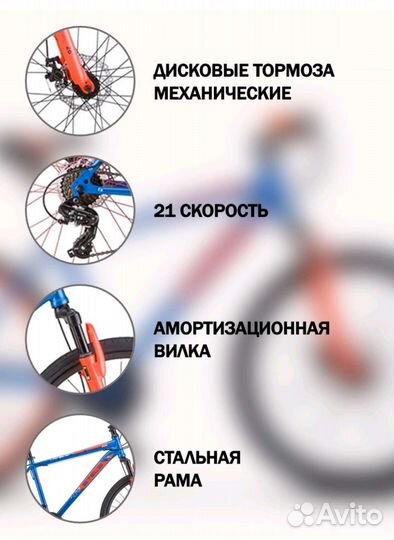 ДИСКОВЫЕ ТОРМОЗА МЕХАНИЧЕСКИЕ

21 СКОРОСТЬ

АМОРТИЗАЦИОННАЯ ВИЛКА

СТАЛЬНАЯ РАМА

Avito