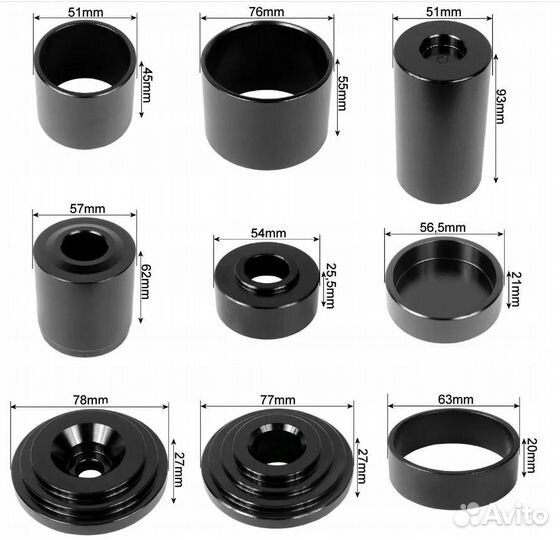 51mm
45mm
76mm
55mm
51mm
93mm
57mm
62mm
54mm
25,5mm
56,5mm
21mm
78mm
27mm
77mm
27mm
63mm
20mm
Avito