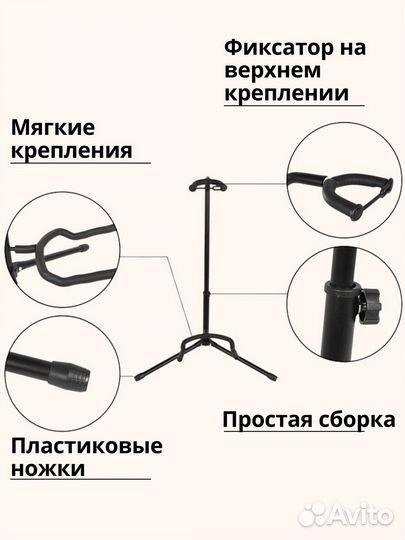 Фиксатор на верхнем креплении

Мягкие крепления

Простая сборка

Пластиковые ножки

Avito