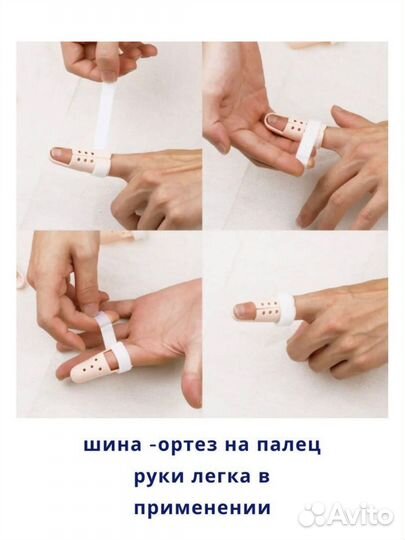 шина -ортез на палец руки легка в применении

Avito