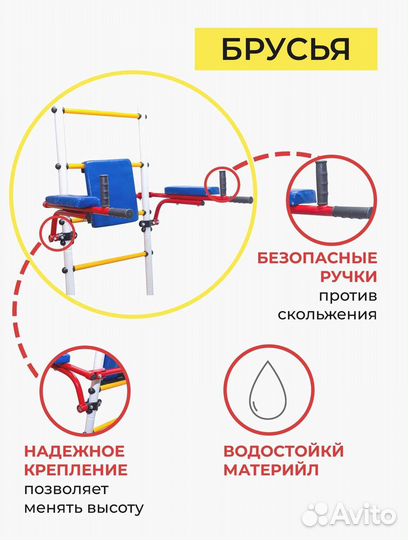 БРУСЬЯ

БЕЗОПАСНЫЕ РУЧКИ
против скольжения

НАДЕЖНОЕ КРЕПЛЕНИЕ
позволяет менять высоту

ВОДОСТОЙКЙ МАТЕРИЙЛ

Avito