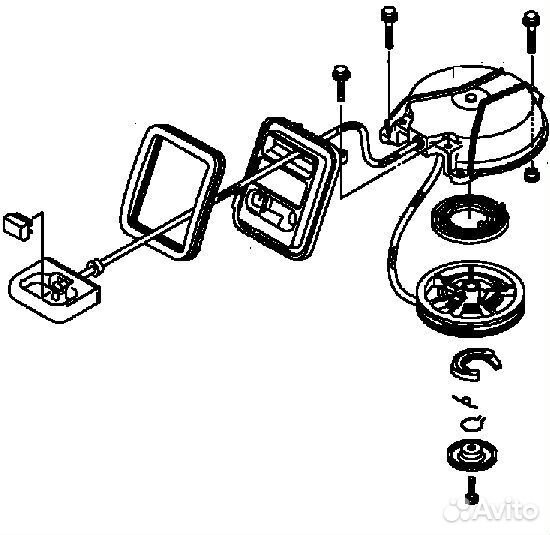 Avito