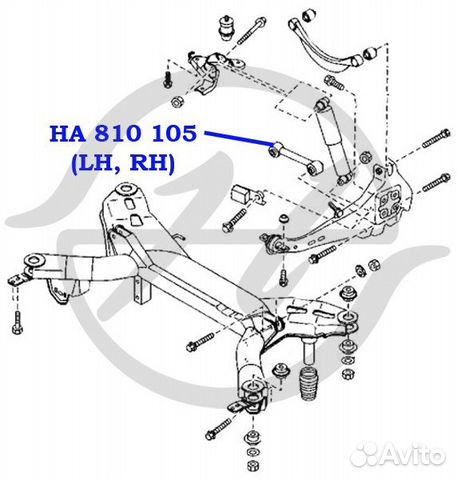 HA 810 105
(LH, RH)

Avito