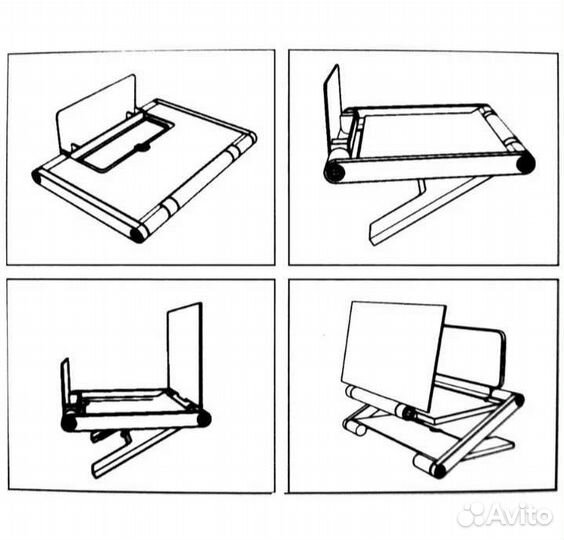 Avito