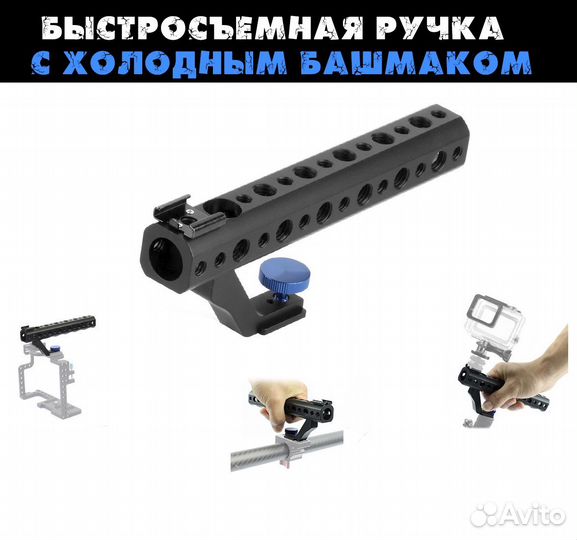 БЫСТРОСЪЕМНАЯ РУЧКА
С ХОЛОДНЫМ БАШМАКОМ

Avito