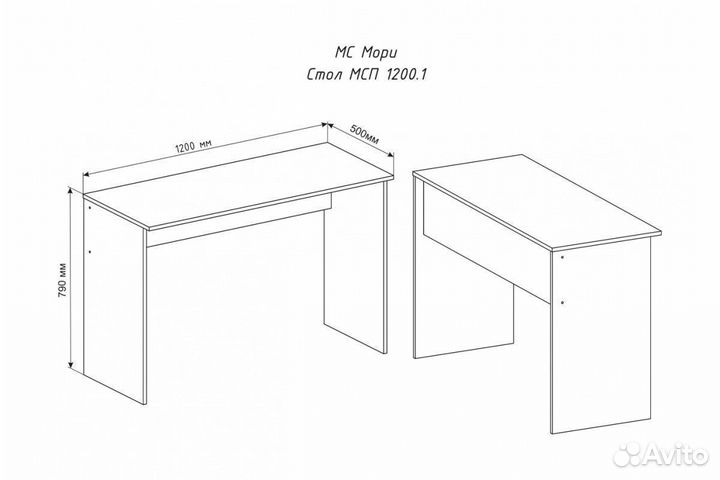 МС Мори
Стол МСП 1200.1

1200 мм
500мм
790 мм

Avito