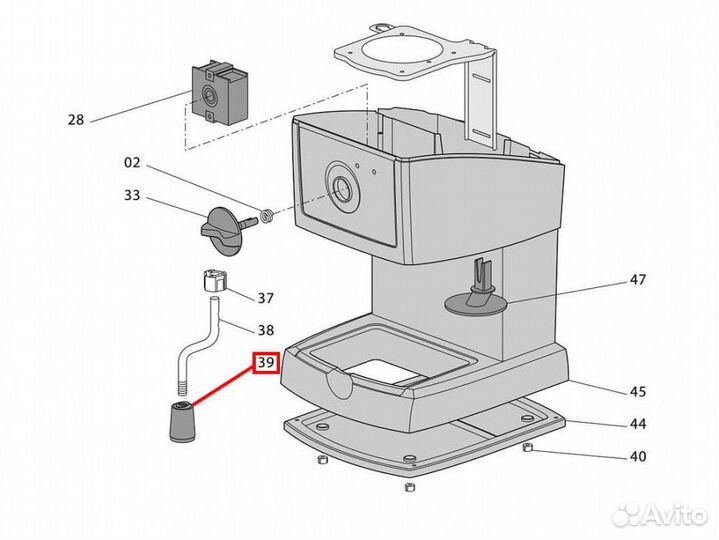 28
02
33
37
38
39
47
45
44
40
Avito