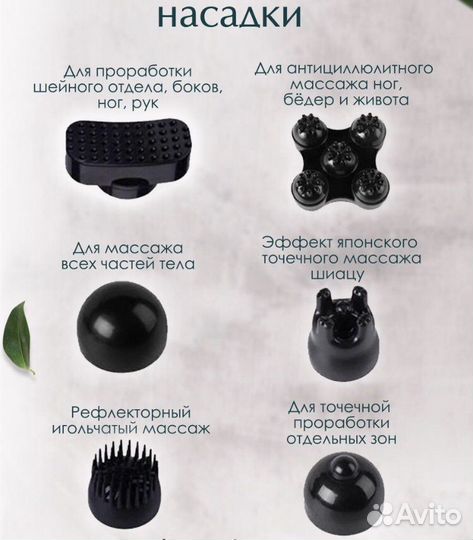 насадки

Для проработки шейного отдела, боков, ног, рук

Для антициллюлитного массажа ног, бёдер и живота

Для массажа всех частей тела

Эффект японского точечного массажа шиацу

Рефлекторный игольчатый массаж

Для точечной проработки отдельных зон

Avito