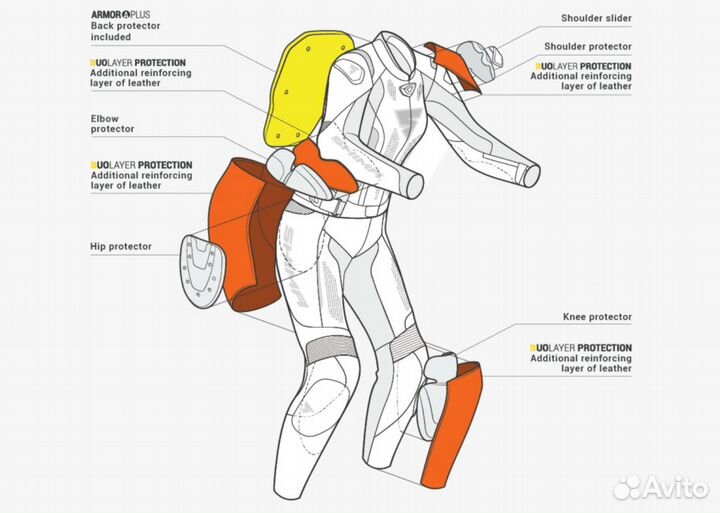 ARMOR PLUS
Back protector included

DUOLAYER PROTECTION
Additional reinforcing layer of leather

Elbow protector

DUOLAYER PROTECTION
Additional reinforcing layer of leather

Hip protector

Shoulder slider

Shoulder protector

DUOLAYER PROTECTION
Additional reinforcing layer of leather

Knee protector

DUOLAYER PROTECTION
Additional reinforcing layer of leather

SHIMA

SHIMA

Avito