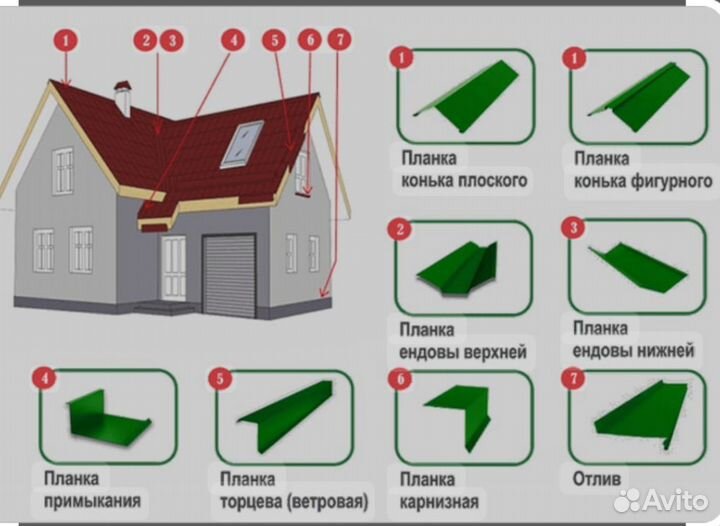 1 2 3 4 5 6 7

1
Планка конька плоского

1
Планка конька фигурного

2
Планка ендовы верхней

3
Планка ендовы нижней

4
Планка примыкания

5
Планка торцева (ветровая)

6
Планка карнизная

7
Отлив

Avito