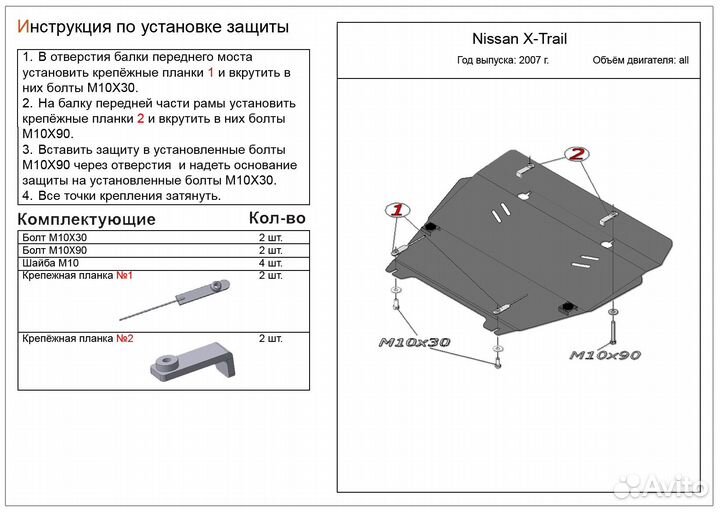 Инструкция по установке защиты

1. В отверстия балки переднего моста установить крепёжные планки 1 и вкрутить в них болты М10Х30.
2. На балку передней части рамы установить крепёжные планки 2 и вкрутить в них болты М10Х90.
3. Вставить защиту в установленные болты М10Х90 через отверстия и надеть основание защиты на установленные болты М10Х30.
4. Все точки крепления затянуть.

| Комплектующие | Кол-во |
|---|---|
| Болт М10Х30 | 2 шт. |
| Болт М10Х90 | 2 шт. |
| Шайба М10 | 4 шт. |
| Крепежная планка №1 | 2 шт. |
| Крепёжная планка №2 | 2 шт. |

Nissan X-Trail
Год выпуска: 2007 г.
Объём двигателя: all

2
1
M10x30
M10x90

Avito