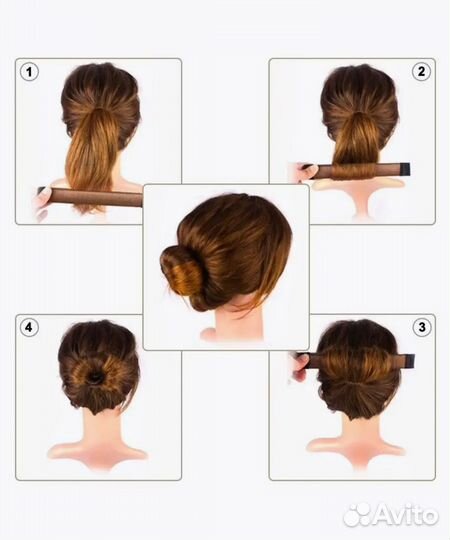 1

2

4

3

Avito