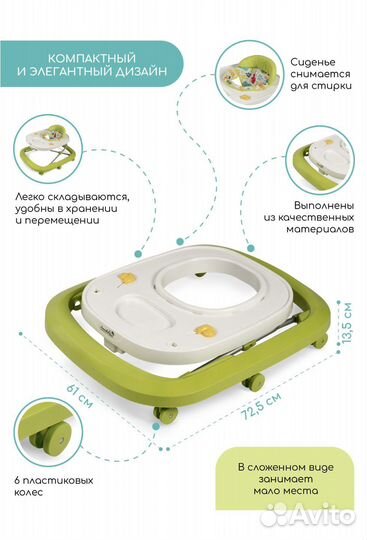 КОМПАКТНЫЙ И ЭЛЕГАНТНЫЙ ДИЗАЙН

Сиденье снимается для стирки

Легко складываются, удобны в хранении и перемещении

Выполнены из качественных материалов

13,5 см

61 см

72,5 см

6 пластиковых колес

В сложенном виде занимает мало места

Avito