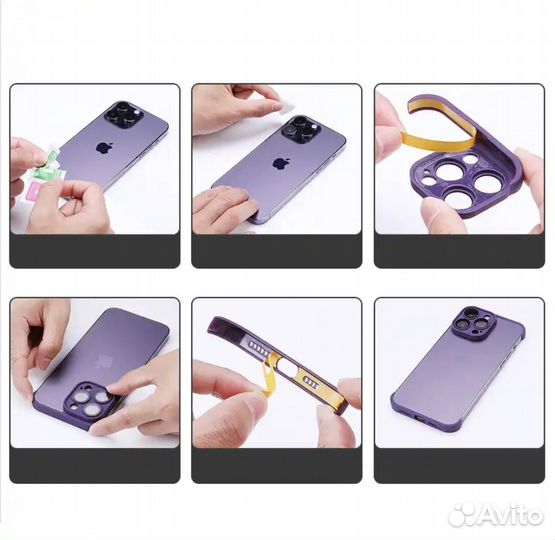 Avito