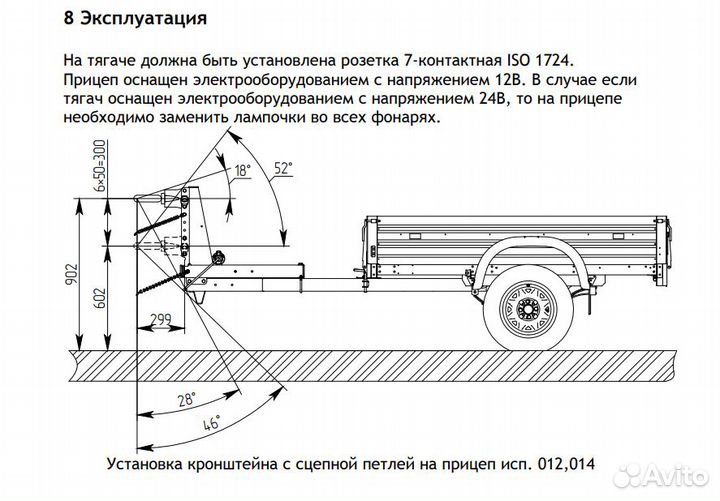 8 Эксплуатация

На тягаче должна быть установлена розетка 7-контактная ISO 1724. Прицеп оснащен электрооборудованием с напряжением 12В. В случае если тягач оснащен электрооборудованием с напряжением 24В, то на прицепе необходимо заменить лампочки во всех фонарях.

6×50=300
18°
52°
902
602
299
28°
46°

Установка кронштейна с сцепной петлей на прицеп исп. 012,014

Avito