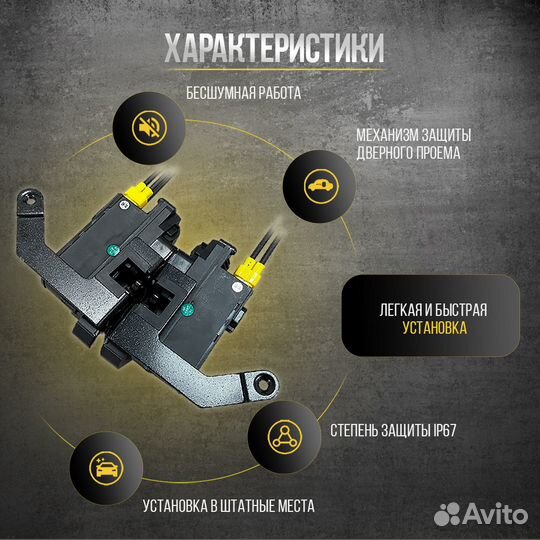 ХАРАКТЕРИСТИКИ

БЕСШУМНАЯ РАБОТА

МЕХАНИЗМ ЗАЩИТЫ ДВЕРНОГО ПРОЕМА

ЛЕГКАЯ И БЫСТРАЯ УСТАНОВКА

СТЕПЕНЬ ЗАЩИТЫ IP67

УСТАНОВКА В ШТАТНЫЕ МЕСТА

Avito