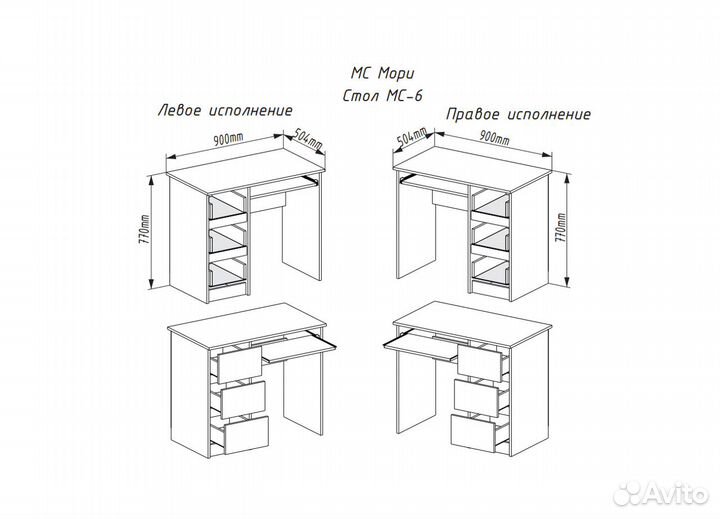 МС Мори
Стол МС-6

Левое исполнение

900mm
504mm
770mm

Правое исполнение

504mm
900mm
770mm

Avito