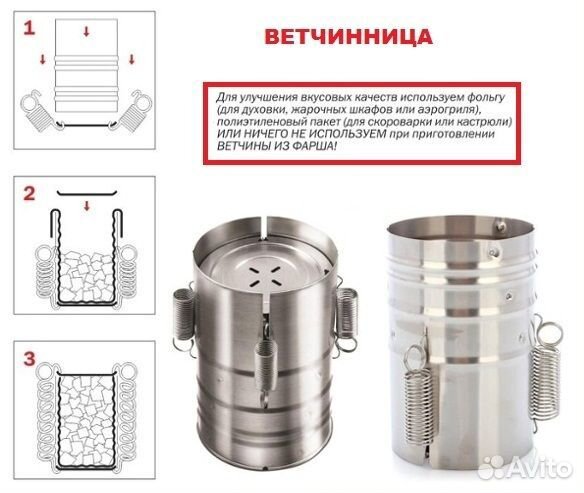 1

ВЕТЧИННИЦА

Для улучшения вкусовых качеств используем фольгу (для духовки, жарочных шкафов или аэрогриля), полиэтиленовый пакет (для скороварки или кастрюли) ИЛИ НИЧЕГО НЕ ИСПОЛЬЗУЕМ при приготовлении ВЕТЧИНЫ ИЗ ФАРША!

2

3

Avito