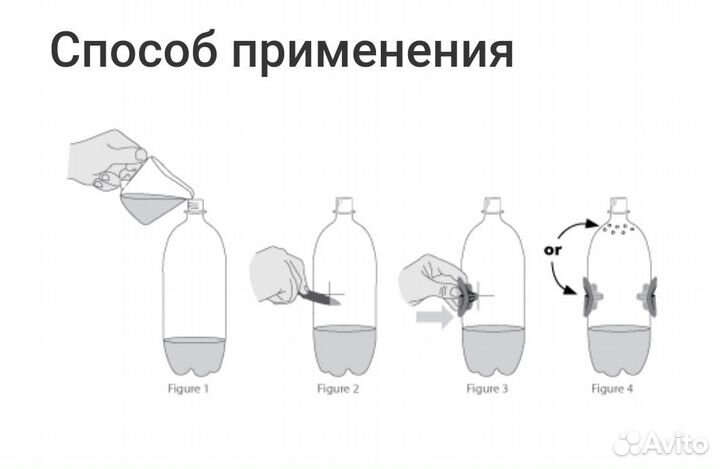 Способ применения

or

Figure 1

Figure 2

Figure 3

Figure 4

Avito