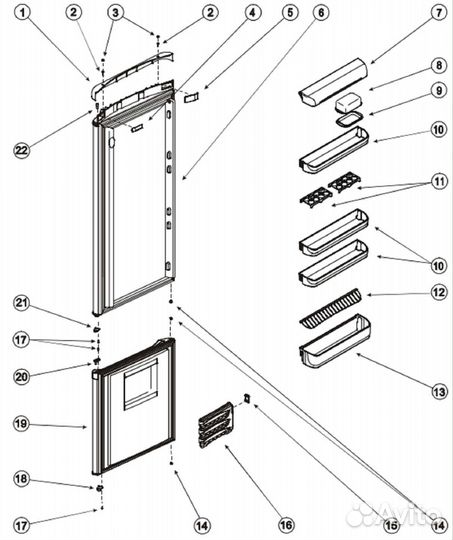 1
2
3
2
4
5
6
7
8
9
10
11
10
12
13
22
21
17
20
19
18
17
14
16
15
14
Avito