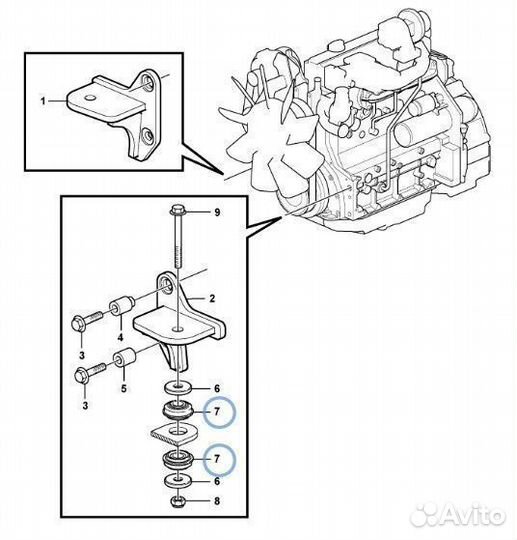 1

9

2

4

3

5

3

6

7

7

6

8

Avito