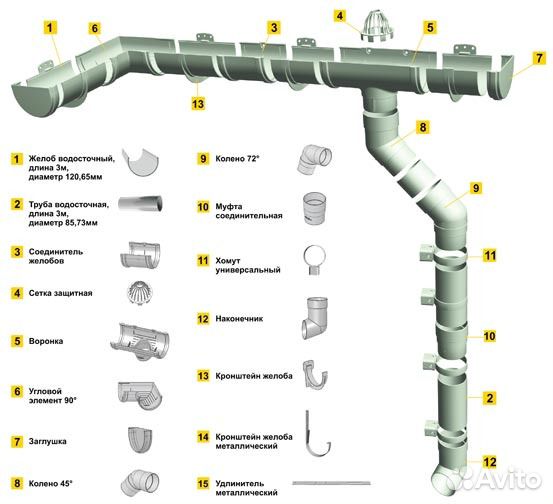 1 6 3 4 5 7

13

8

9

11

10

2

12

1 Желоб водосточный, длина 3м, диаметр 120,65мм

2 Труба водосточная, длина 3м, диаметр 85,73мм

3 Соединитель желобов

4 Сетка защитная

5 Воронка

6 Угловой элемент 90°

7 Заглушка

8 Колено 45°

9 Колено 72°

10 Муфта соединительная

11 Хомут универсальный

12 Наконечник

13 Кронштейн желоба

14 Кронштейн желоба металлический

15 Удлинитель металлический

Avito