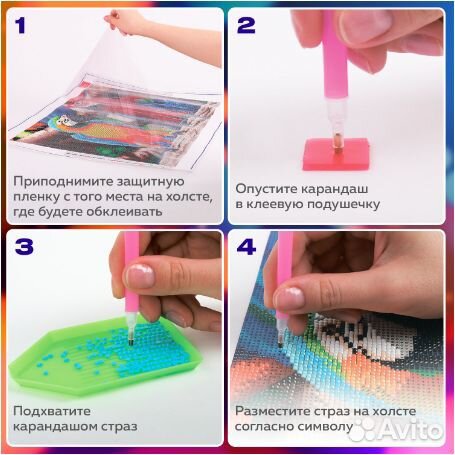 1

Приподнимите защитную пленку с того места на холсте, где будете обклеивать

2

Опустите карандаш в клеевую подушечку

3

Подхватите карандашом страз

4

Разместите страз на холсте согласно символу

Avito