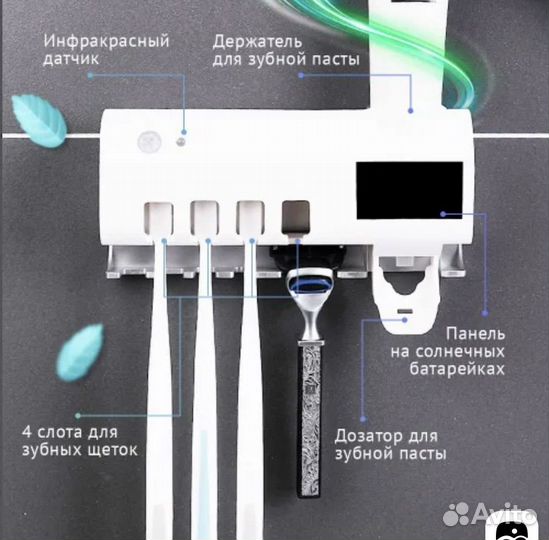 Инфракрасный датчик

Держатель для зубной пасты

Панель на солнечных батарейках

4 слота для зубных щеток

Дозатор для зубной пасты

Avito