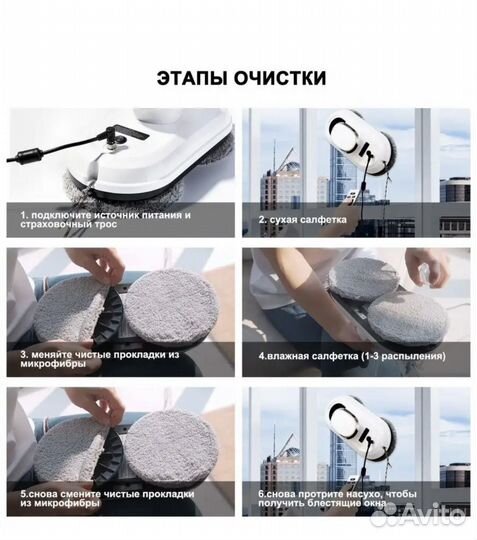 ЭТАПЫ ОЧИСТКИ

1. подключите источник питания и страховочный трос

2. сухая салфетка

3. меняйте чистые прокладки из микрофибры

4.влажная салфетка (1-3 распыления)

5.снова смените чистые прокладки из микрофибры

6.снова протрите насухо, чтобы получить блестящие окна

Avito