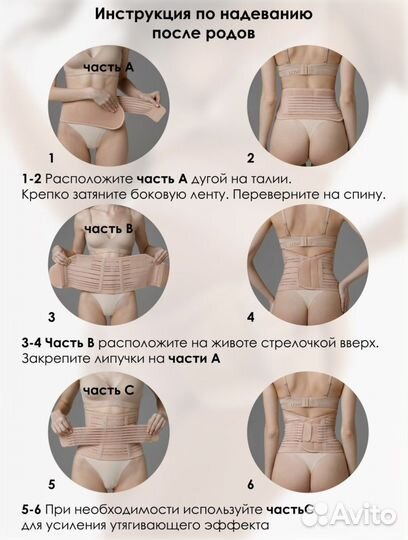 Инструкция по надеванию после родов

часть А

1

2

1-2 Расположите часть А дугой на талии. Крепко затяните боковую ленту. Переверните на спину.

часть В

3

4

3-4 Часть В расположите на животе стрелочкой вверх. Закрепите липучки на части А

часть С

5

6

5-6 При необходимости используйте частьС для усиления утягивающего эффекта

Avito