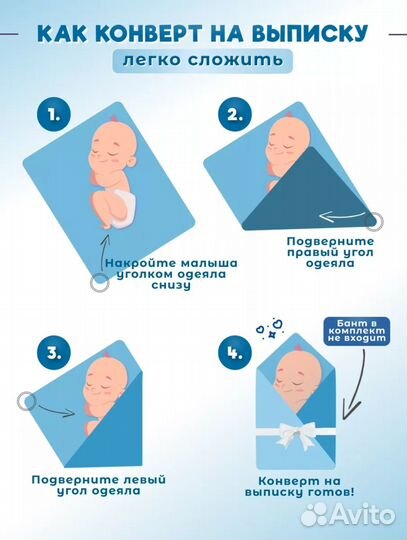 КАК КОНВЕРТ НА ВЫПИСКУ
легко сложить

1.
Накройте малыша уголком одеяла снизу

2.
Подверните правый угол одеяла

3.
Подверните левый угол одеяла

4.
Бант в комплект не входит
Конверт на выписку готов!

Avito