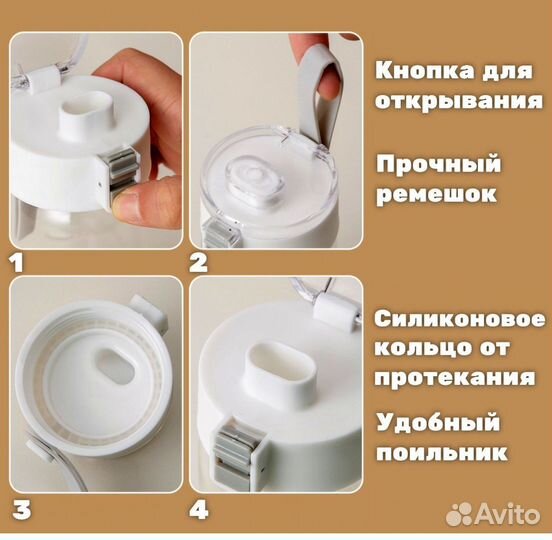 1

2

Кнопка для открывания

Прочный ремешок

3

4

Силиконовое кольцо от протекания

Удобный поильник

Avito