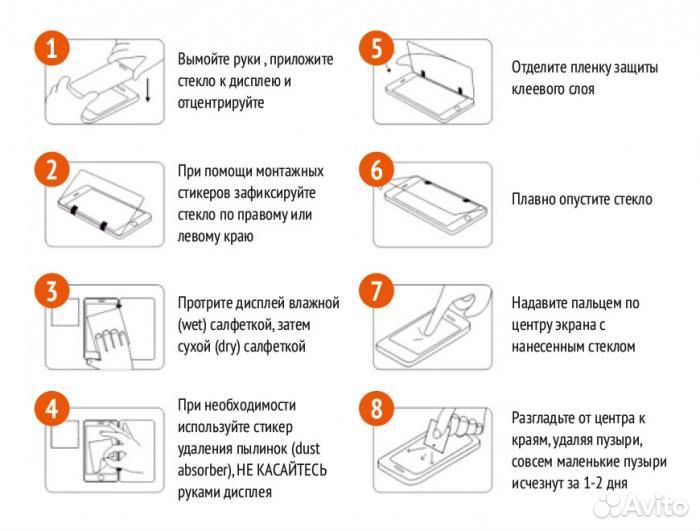 1

Вымойте руки , приложите стекло к дисплею и отцентрируйте

2

При помощи монтажных стикеров зафиксируйте стекло по правому или левому краю

3

Протрите дисплей влажной (wet) салфеткой, затем сухой (dry) салфеткой

4

При необходимости используйте стикер удаления пылинок (dust absorber), НЕ КАСАЙТЕСЬ руками дисплея

5

Отделите пленку защиты клеевого слоя

6

Плавно опустите стекло

7

Надавите пальцем по центру экрана с нанесенным стеклом

8

Разгладьте от центра к краям, удаляя пузыри, совсем маленькие пузыри исчезнут за 1-2 дня

Avito