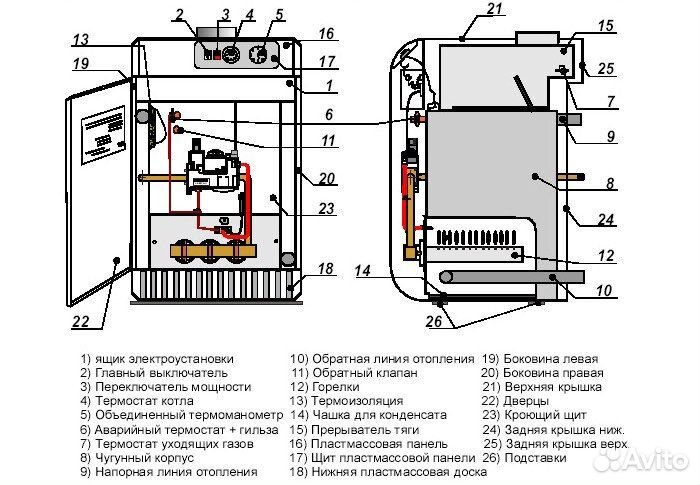 2 3 4 5
13
16
19
17
1
6
11
20
23
18
22
21
15
25
7
9
8
24
12
14
10
26

1) ящик электроустановки
2) Главный выключатель
3) Переключатель мощности
4) Термостат котла
5) Объединенный термоманометр
6) Аварийный термостат + гильза
7) Термостат уходящих газов
8) Чугунный корпус
9) Напорная линия отопления

10) Обратная линия отопления
11) Обратный клапан
12) Горелки
13) Термоизоляция
14) Чашка для конденсата
15) Прерыватель тяги
16) Пластмассовая панель
17) Щит пластмассовой панели
18) Нижняя пластмассовая доска

19) Боковина левая
20) Боковина правая
21) Верхняя крышка
22) Дверцы
23) Кроющий щит
24) Задняя крышка ниж.
25) Задняя крышка верх.
26) Подставки

Avito